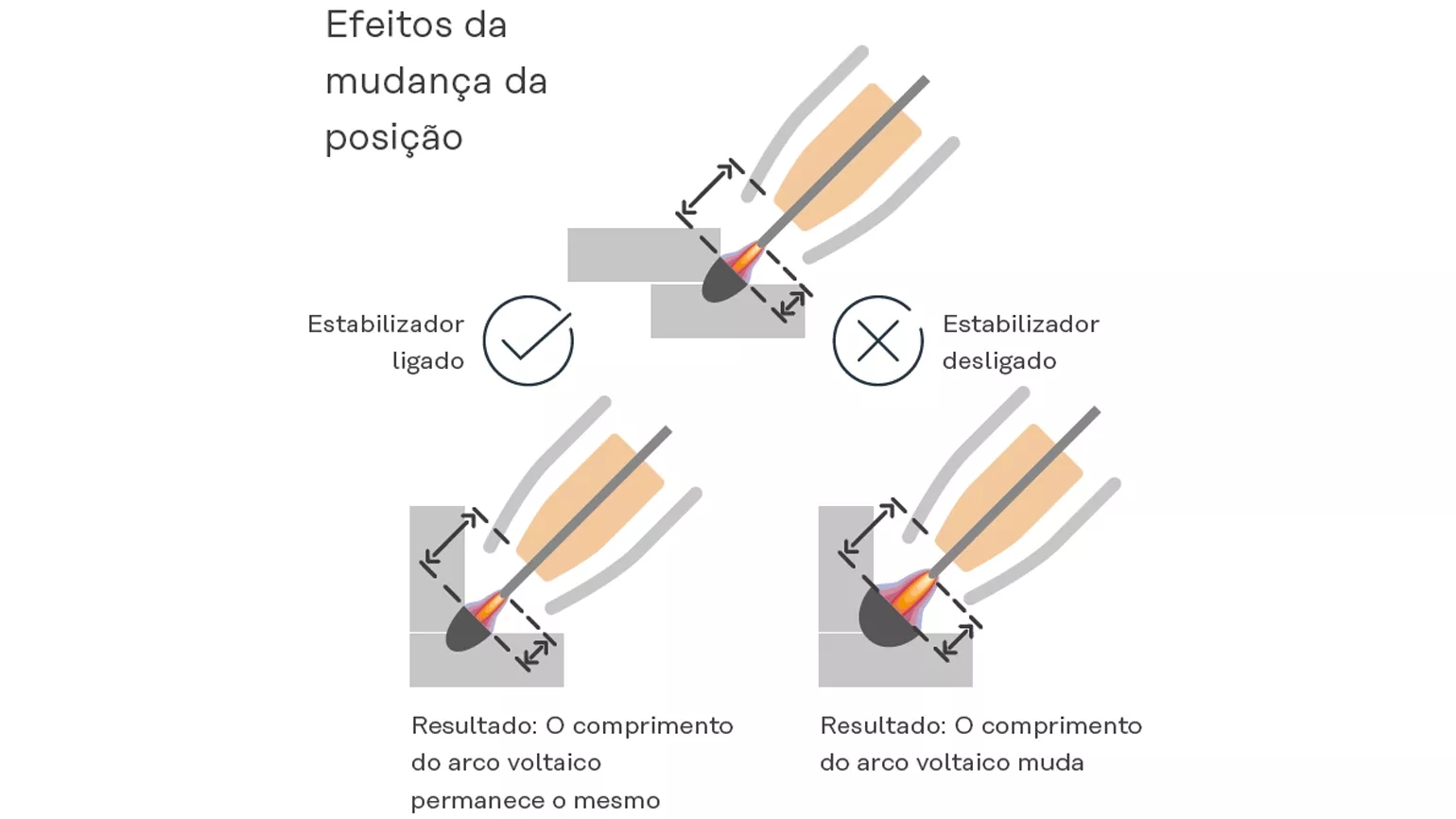 Efeitos da mudança da posição

Estabilizador ligado

Estabilizador desligado

Resultado: O comprimento do arco voltaico permanece o mesmo

Resultado: O comprimento do arco voltaico muda