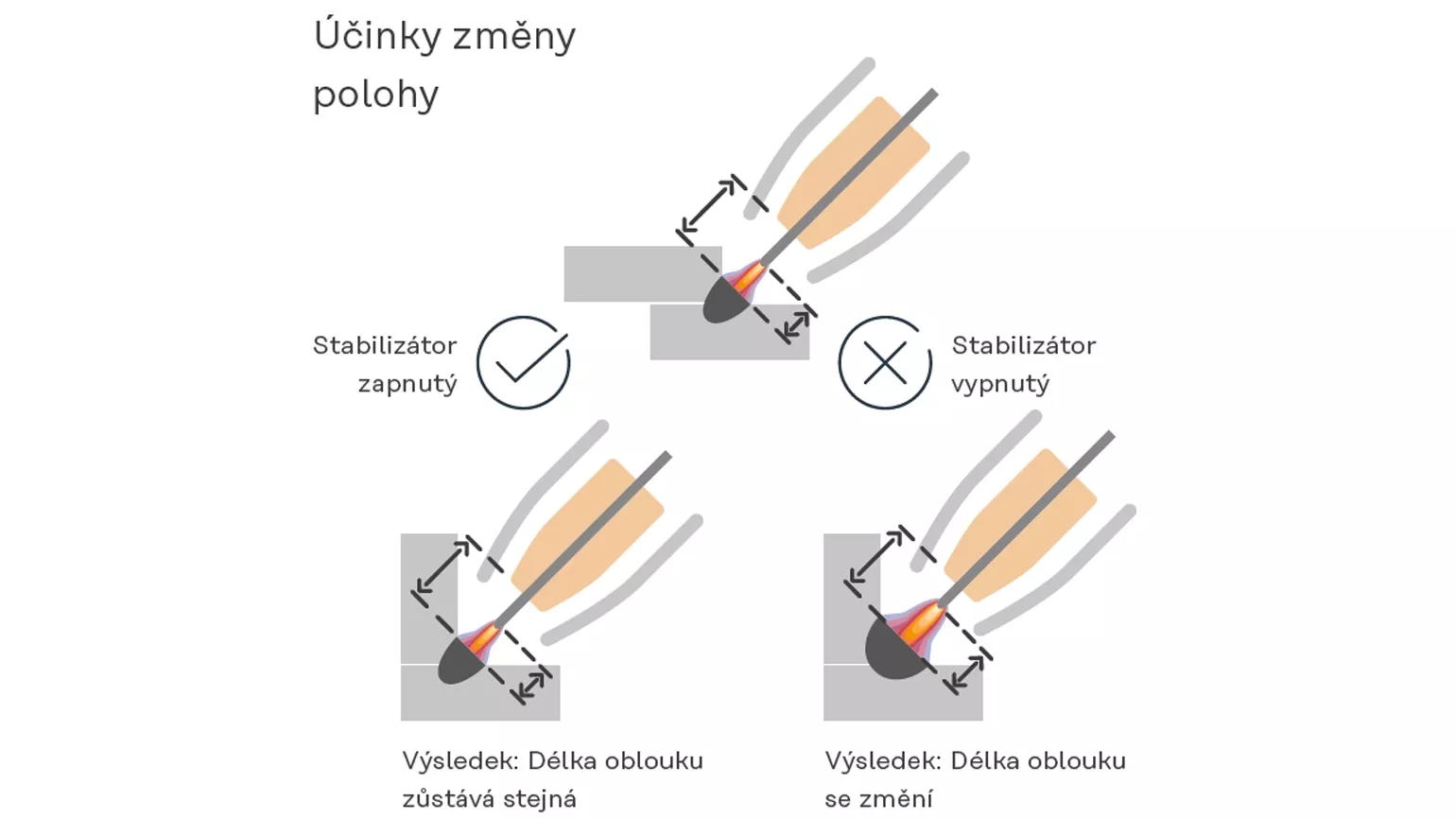 Účinky změny polohy

Stabilizátor zapnutý

Stabilizátor vypnutý

Výsledek: Délka oblouku zůstává stejná

Výsledek: Délka oblouku se změní